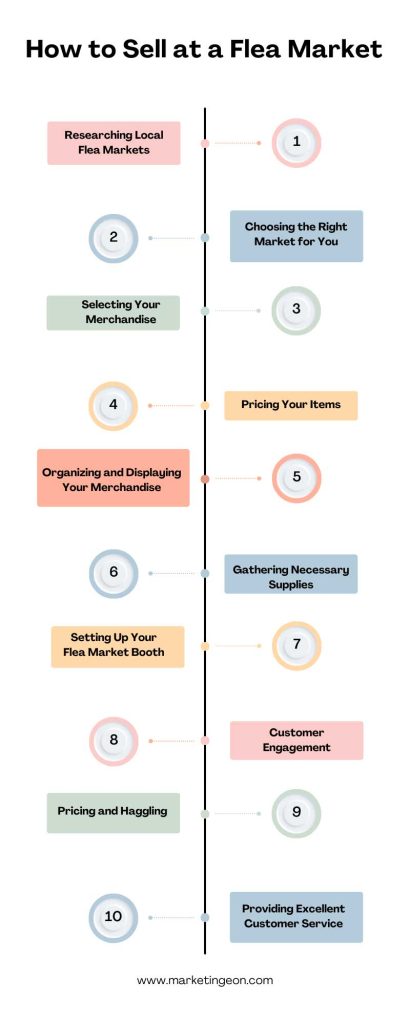 How to Sell at a Flea Market

Researching Local Flea Markets

1

2

Choosing the Right Market for You

Selecting Your Merchandise

3

4

Pricing Your Items

Organizing and Displaying Your Merchandise

5

6

Gathering Necessary Supplies

Setting Up Your Flea Market Booth

7

8

Customer Engagement

Pricing and Haggling

9

10

Providing Excellent Customer Service

www.marketingeon.com